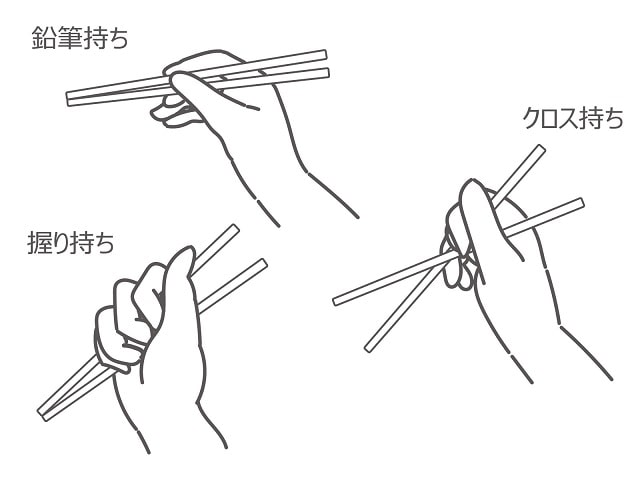 鉛筆持ち

クロス持ち

握り持ち